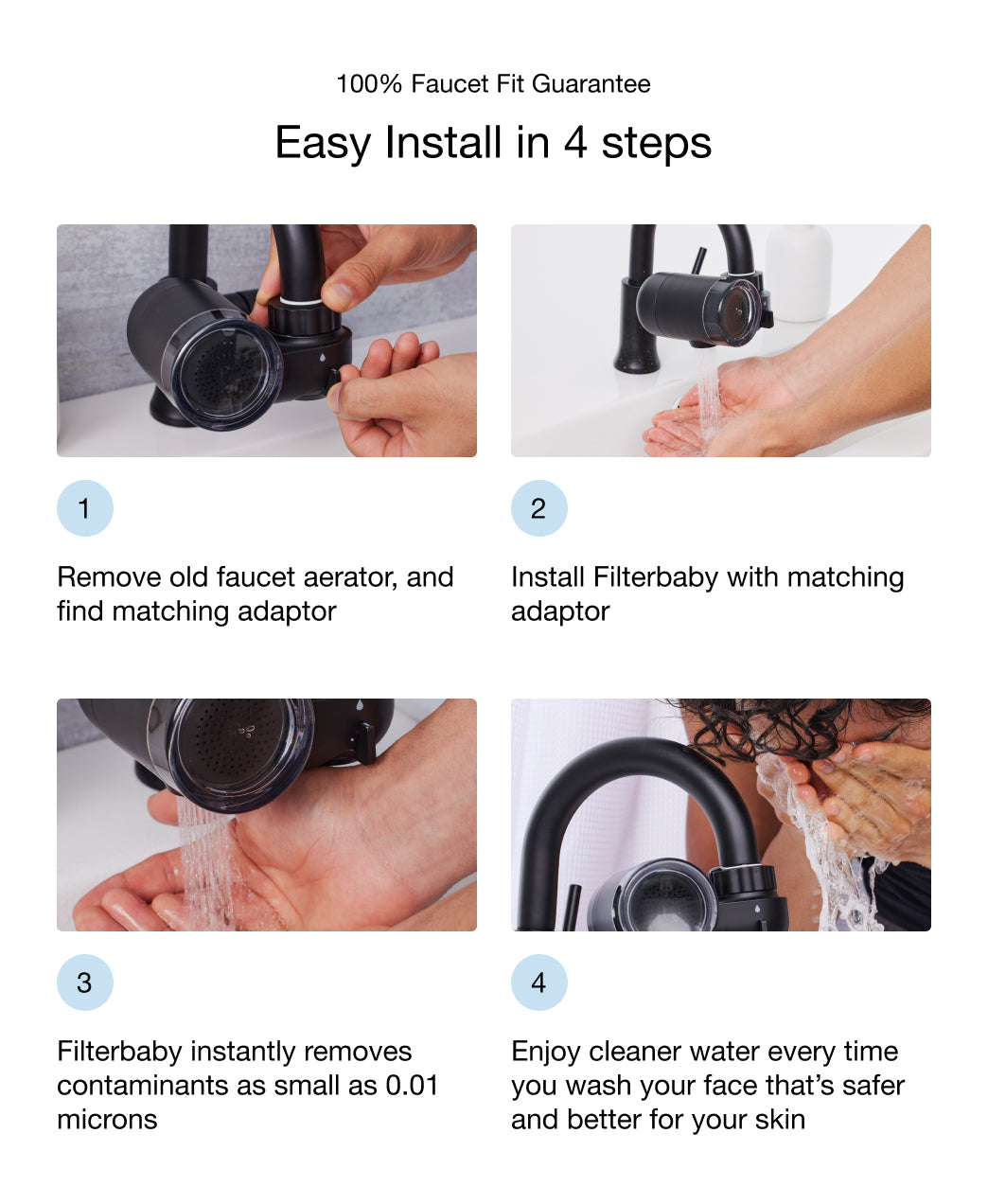 100% Faucet Fit Guarantee

Easy Install in 4 steps

1

Remove old faucet aerator, and find matching adaptor

2

Install Filterbaby with matching adaptor

3

Filterbaby instantly removes contaminants as small as 0.01 microns

4

Enjoy cleaner water every time you wash your face that's safer and better for your skin