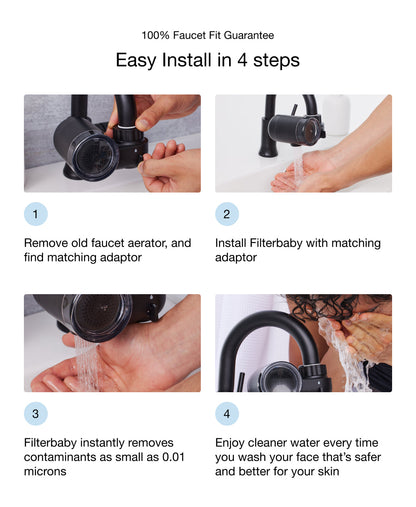 100% Faucet Fit Guarantee

Easy Install in 4 steps

1

Remove old faucet aerator, and find matching adaptor

2

Install Filterbaby with matching adaptor

3

Filterbaby instantly removes contaminants as small as 0.01 microns

4

Enjoy cleaner water every time you wash your face that's safer and better for your skin